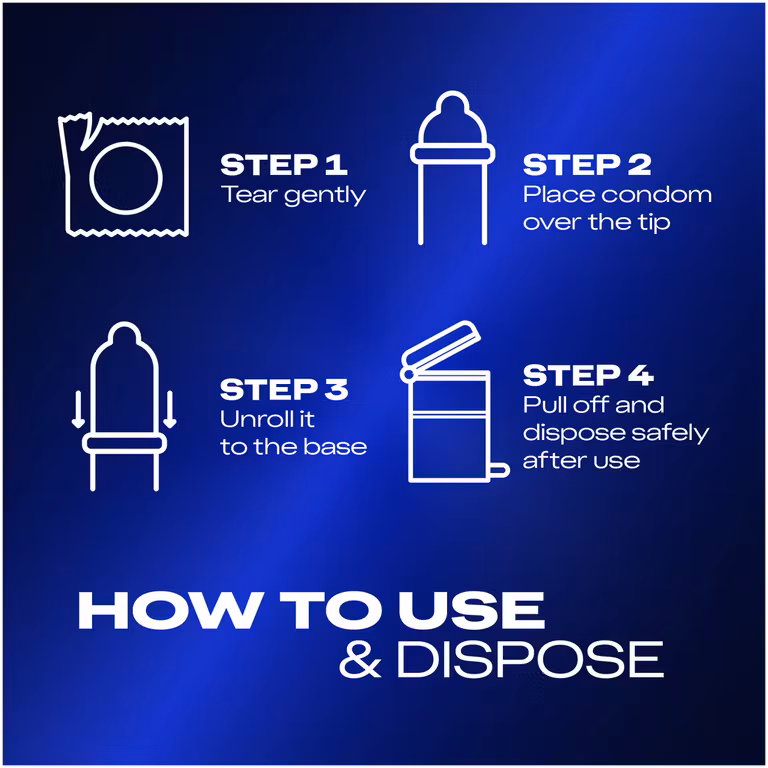 STEP 1
Tear gently

STEP 2
Place condom over the tip

STEP 3
Unroll it to the base

STEP 4
Pull off and dispose safely after use

HOW TO USE
& DISPOSE