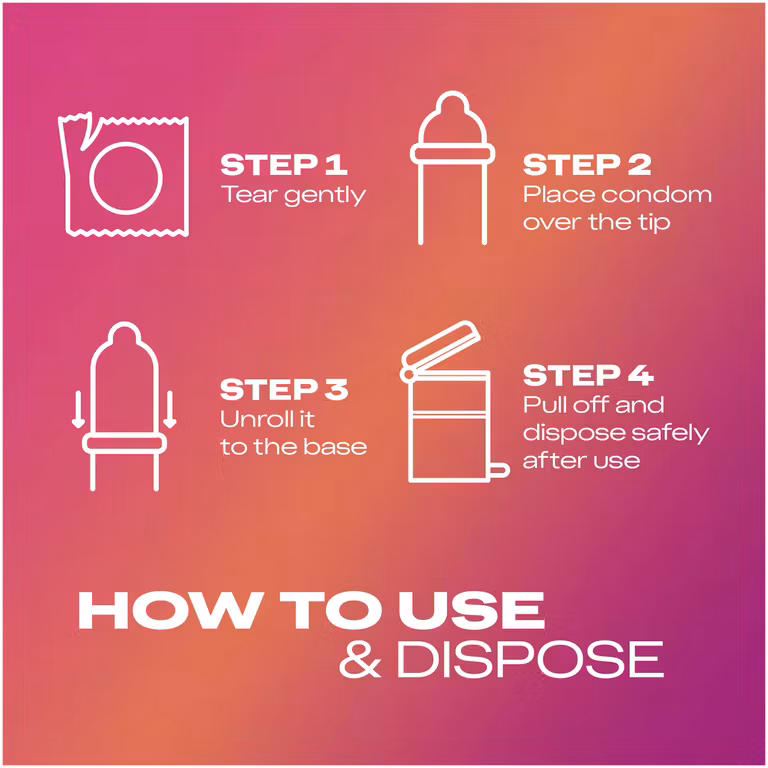 STEP 1
Tear gently

STEP 2
Place condom over the tip

STEP 3
Unroll it to the base

STEP 4
Pull off and dispose safely after use

HOW TO USE
& DISPOSE