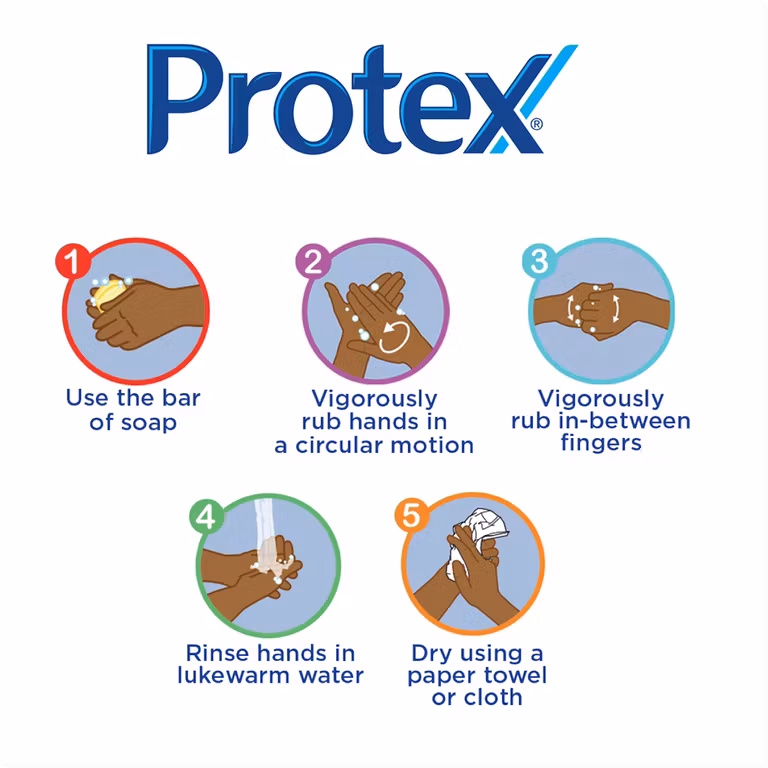 Protex®

1
Use the bar of soap

2
Vigorously rub hands in a circular motion

3
Vigorously rub in-between fingers

4
Rinse hands in lukewarm water

5
Dry using a paper towel or cloth